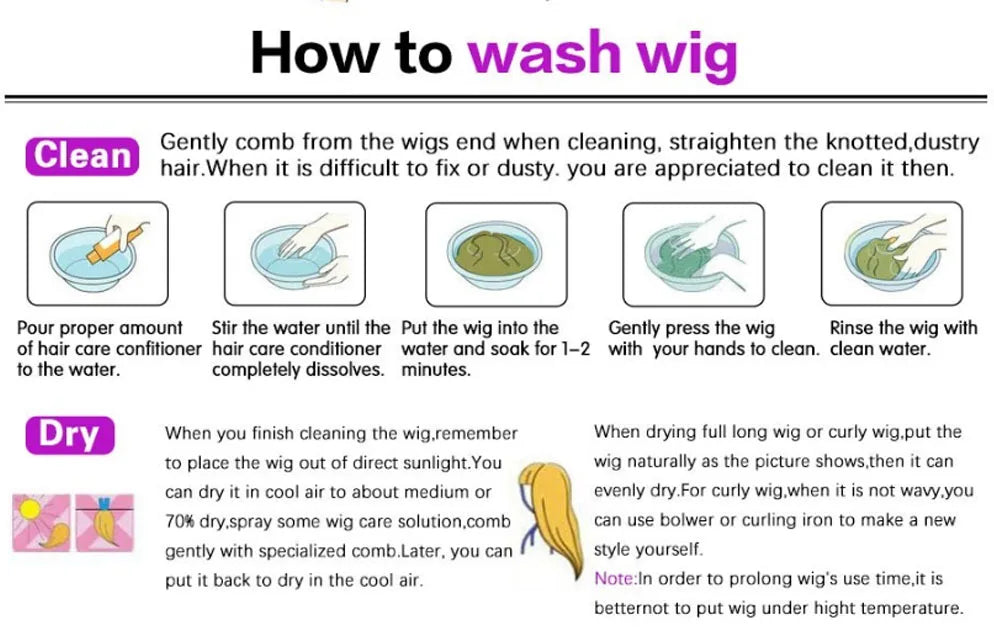 How to wash wig

Clean

Gently comb from the wigs end when cleaning, straighten the knotted,dusty hair.When it is difficult to fix or dusty. you are appreciated to clean it then.

Pour proper amount of hair care confitioner to the water.

Stir the water until the hair care conditioner completely dissolves.

Put the wig into the water and soak for 1-2 minutes.

Gently press the wig with your hands to clean.

Rinse the wig with clean water.

Dry

When you finish cleaning the wig,remember to place the wig out of direct sunlight.You can dry it in cool air to about medium or 70% dry,spray some wig care solution,comb gently with specialized comb.Later, you can put it back to dry in the cool air.

When drying full long wig or curly wig,put the wig naturally as the picture shows,then it can evenly dry.For curly wig,when it is not wavy,you can use bolwer or curling iron to make a new style yourself.

Note:In order to prolong wig's use time,it is betternot to put wig under hight temperature.