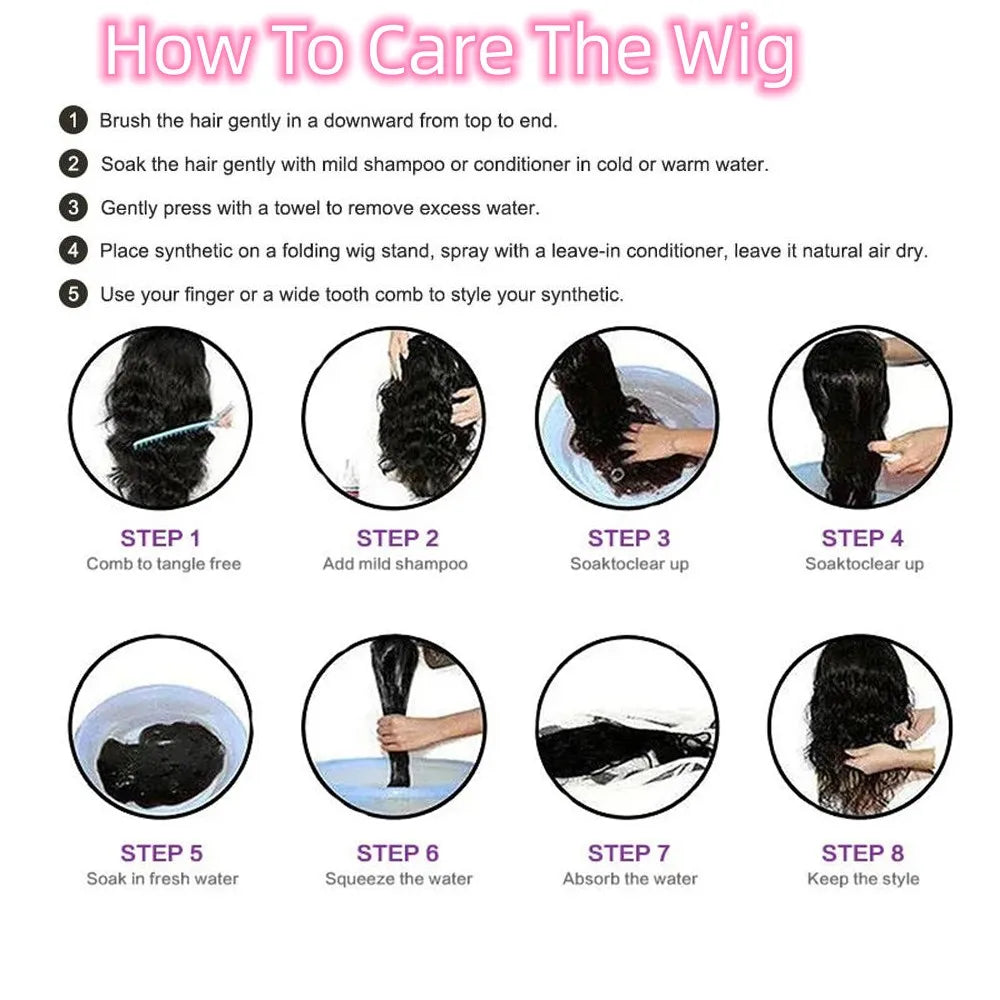 How To Care The Wig

1 Brush the hair gently in a downward from top to end.

2 Soak the hair gently with mild shampoo or conditioner in cold or warm water.

3 Gently press with a towel to remove excess water.

4 Place synthetic on a folding wig stand, spray with a leave-in conditioner, leave it natural air dry.

5 Use your finger or a wide tooth comb to style your synthetic.

STEP 1
Comb to tangle free

STEP 2
Add mild shampoo

STEP 3
Soaktoclear up

STEP 4
Soaktoclear up

STEP 5
Soak in fresh water

STEP 6
Squeeze the water

STEP 7
Absorb the water

STEP 8
Keep the style