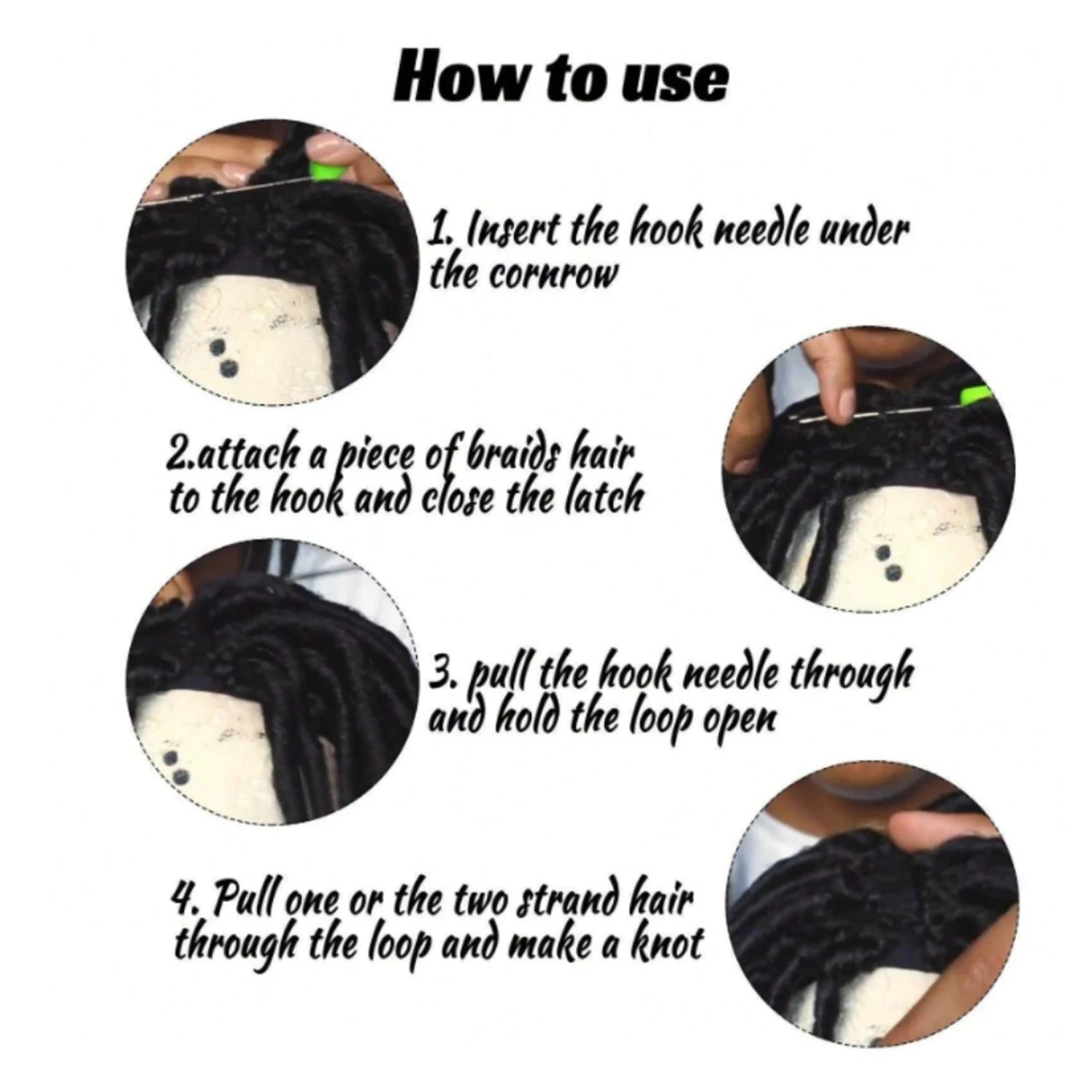 How to use

1. Insert the hook needle under the cornrow

2.attach a piece of braids hair to the hook and close the latch

3. pull the hook needle through and hold the loop open

4. Pull one or the two strand hair through the loop and make a knot